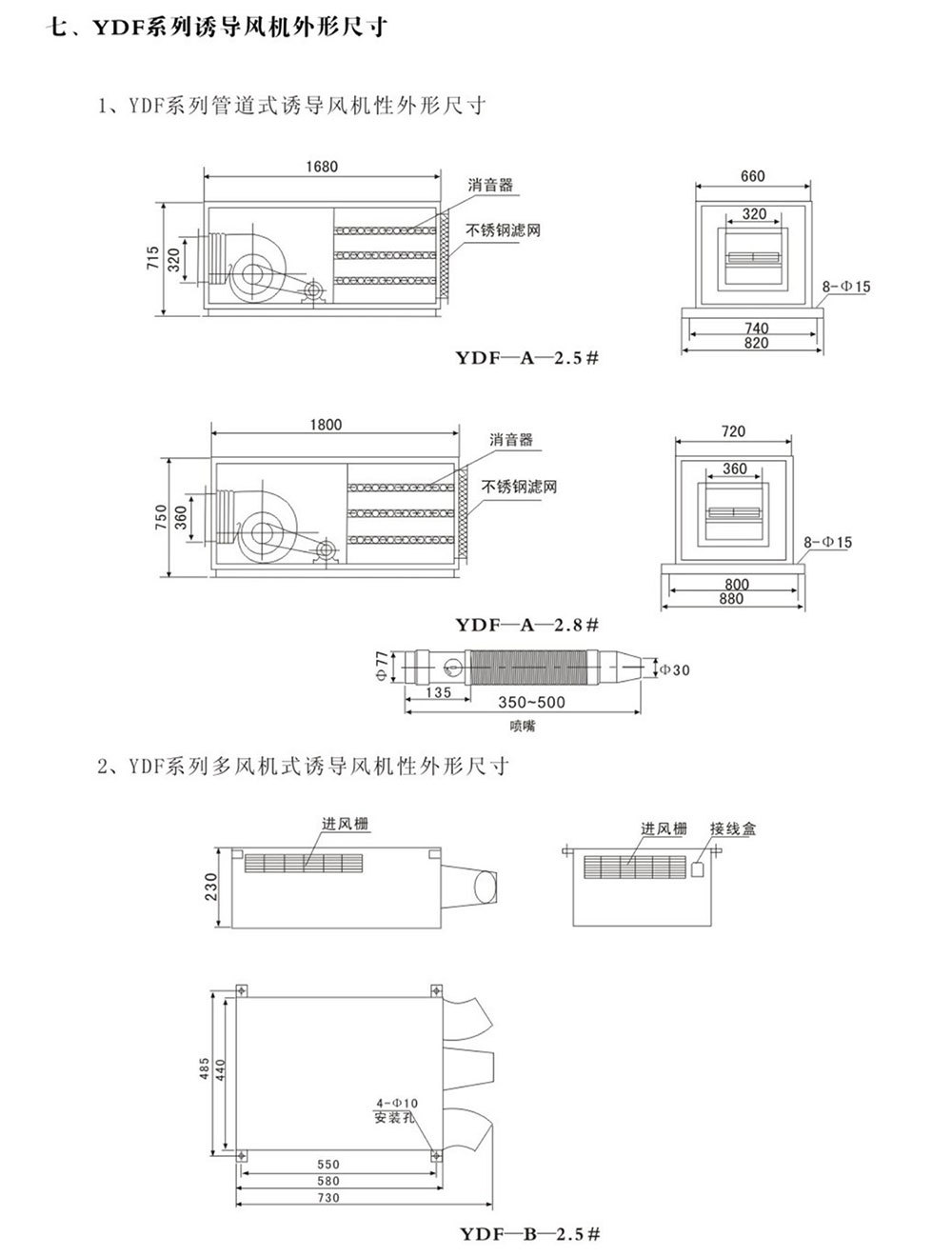 七、YDF系列诱导风机外形尺寸

1、YDF系列管道式诱导风机性外形尺寸

1680
消音器
不锈钢滤网
715
320
660
320
8-Φ15
740
820

YDF—A—2.5#

1800
消音器
不锈钢滤网
750
360
720
360
8-Φ15
800
880

YDF—A—2.8#

Φ77
Φ30
135
350~500
喷嘴

2、YDF系列多风机式诱导风机性外形尺寸

进风栅
230
进风栅
接线盒

485
440
4-Φ10
安装孔
550
580
730

YDF—B—2.5#